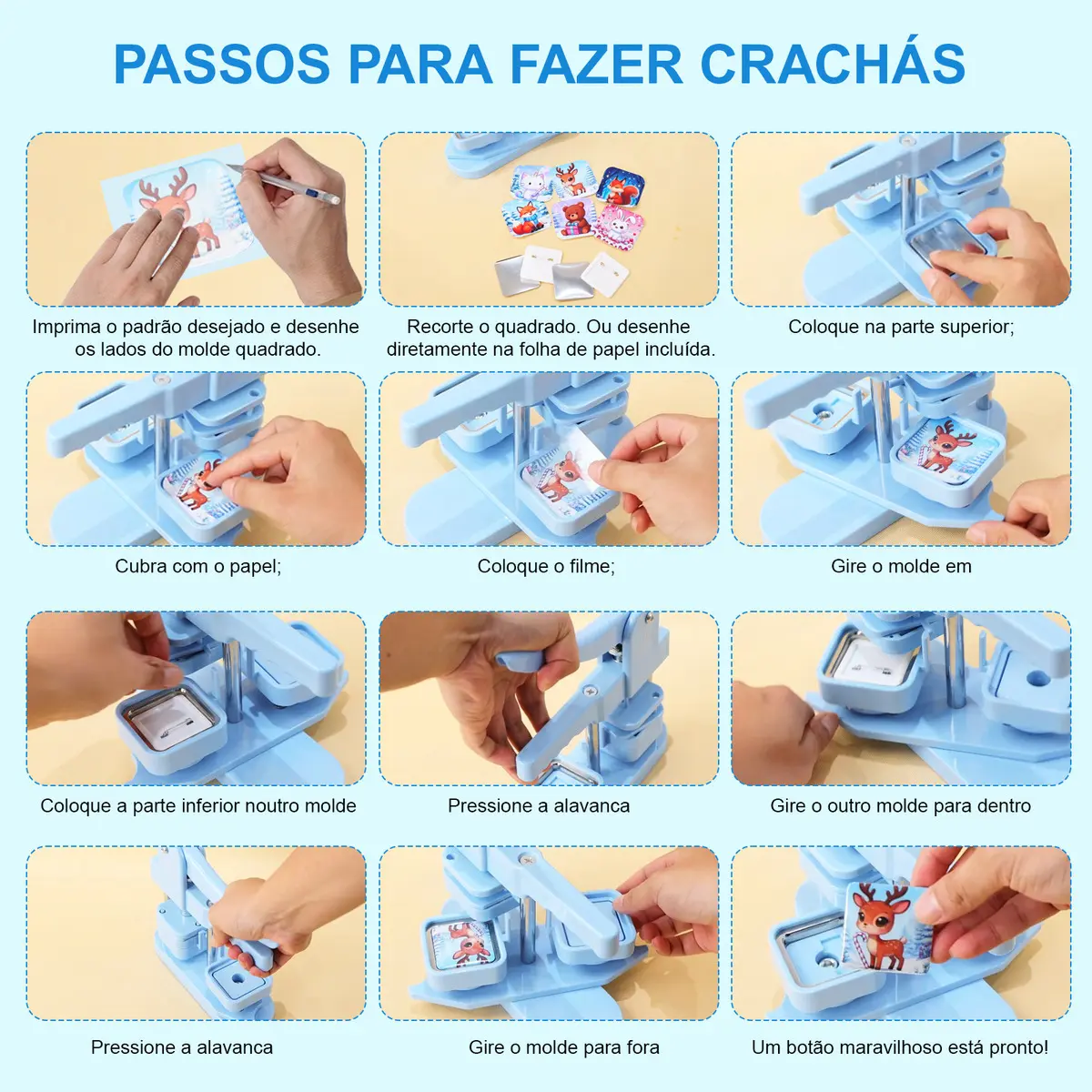 PASSOS PARA FAZER CRACHÁS

Imprima o padrão desejado e desenhe os lados do molde quadrado.

Recorte o quadrado. Ou desenhe diretamente na folha de papel incluída.

Coloque na parte superior;

Cubra com o papel;

Coloque o filme;

Gire o molde em

Coloque a parte inferior noutro molde

Pressione a alavanca

Gire o outro molde para dentro

Pressione a alavanca

Gire o molde para fora

Um botão maravilhoso está pronto!